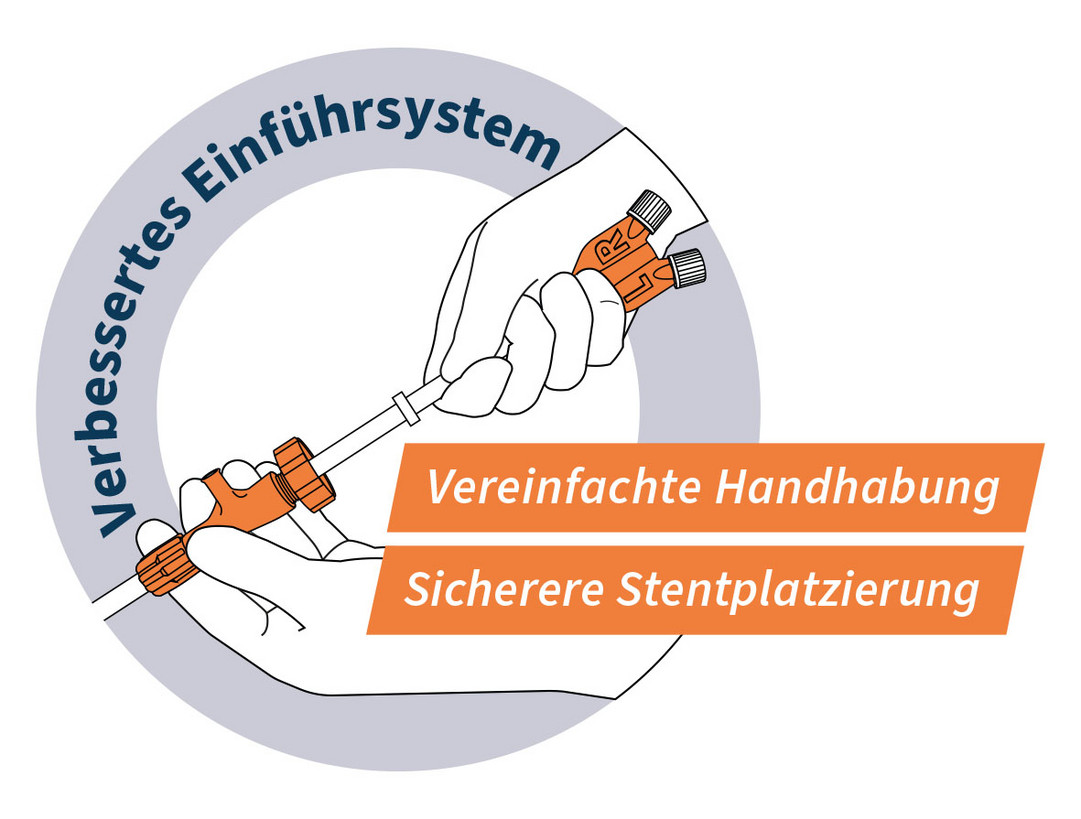 Verbessertes Einführsystem

R

L

Vereinfachte Handhabung

Sicherere Stentplatzierung